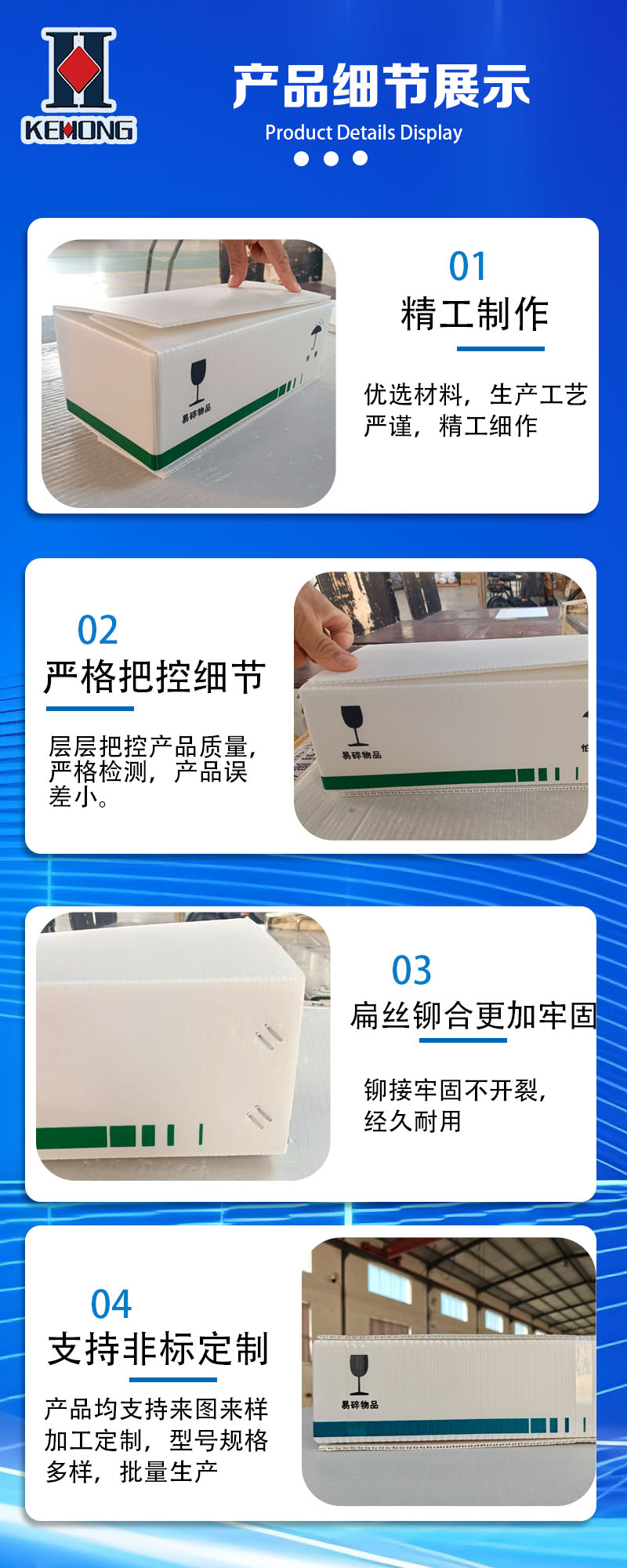 KEHONG

产品细节展示
Product Details Display

易碎物品

01
精工制作

优选材料，生产工艺严谨，精工细作

02
严格把控细节

层层把控产品质量，严格检测，产品误差小。

易碎物品

03
扁丝铆合更加牢固

铆接牢固不开裂，经久耐用

04
支持非标定制

产品均支持来图来样加工定制，型号规格多样，批量生产

易碎物品